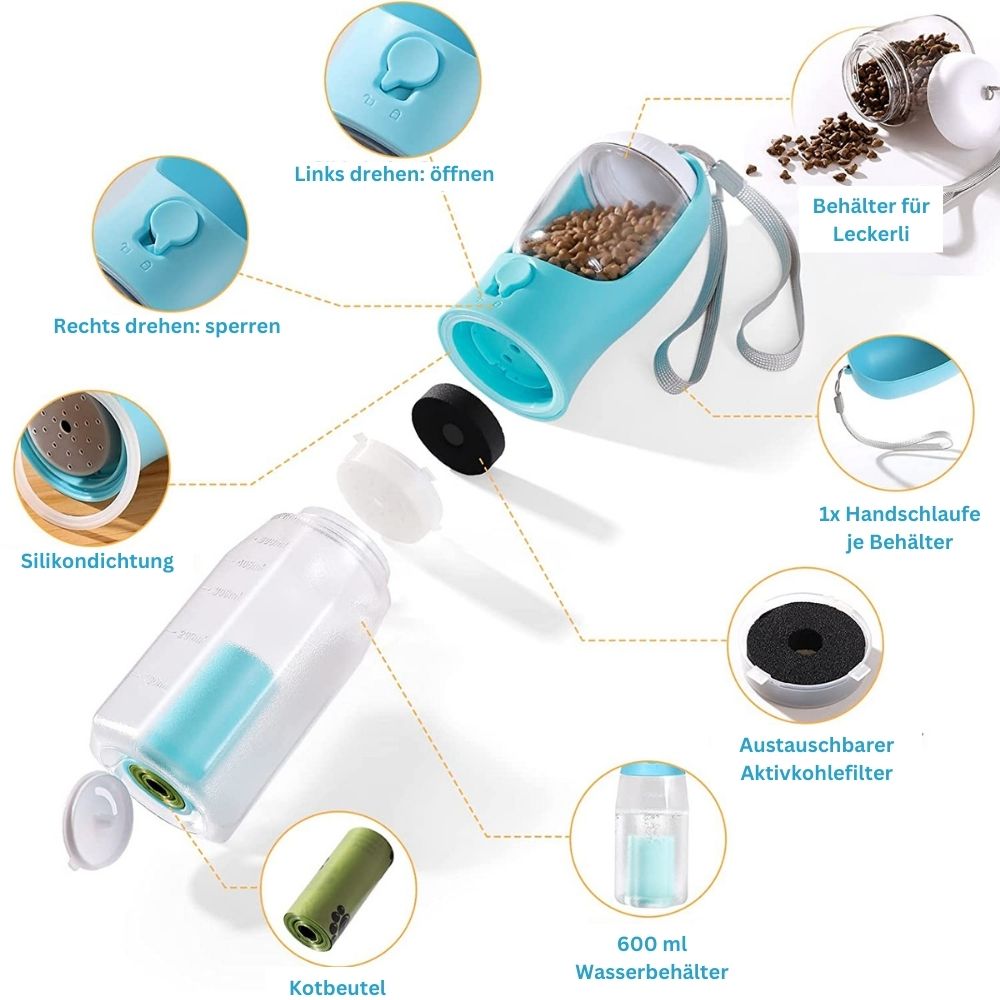 Links drehen: öffnen

Behälter für Leckerli

Rechts drehen: sperren

Silikondichtung

1x Handschlaufe je Behälter

Austauschbarer Aktivkohlefilter

600 ml Wasserbehälter

Kotbeutel